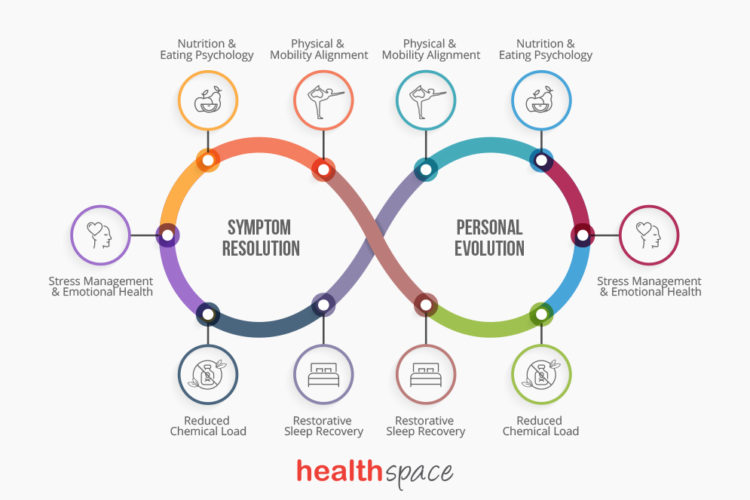 Nutrition & Eating Psychology

Physical & Mobility Alignment

Physical & Mobility Alignment

Nutrition & Eating Psychology

Stress Management & Emotional Health

SYMPTOM RESOLUTION

PERSONAL EVOLUTION

Stress Management & Emotional Health

Reduced Chemical Load

Restorative Sleep Recovery

Restorative Sleep Recovery

Reduced Chemical Load

healthspace